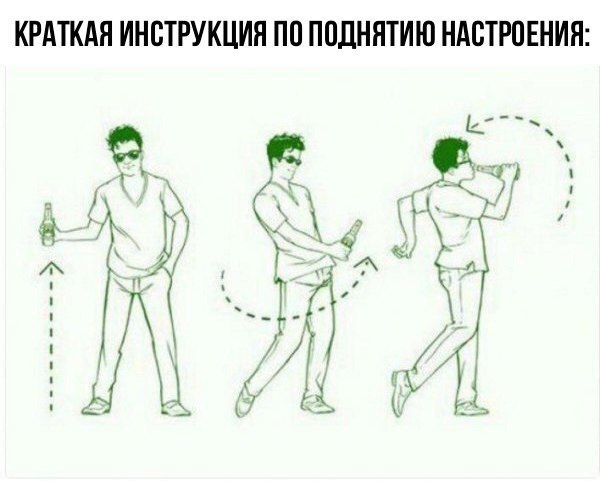 КРАТКАЯ ИНСТРУКЦИЯ ПО ПОДНЯТИЮ НАСТРОЕНИЯ: