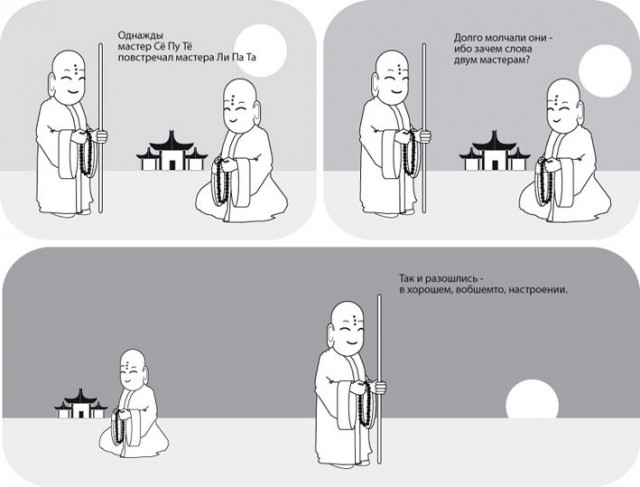 Однажды мастер Сё Пу Тё повстречал мастера Ли Па Та

Долго молчали они - ибо зачем слова двум мастерам?

Так и разошлись - в хорошем, вобшемто, настроении.